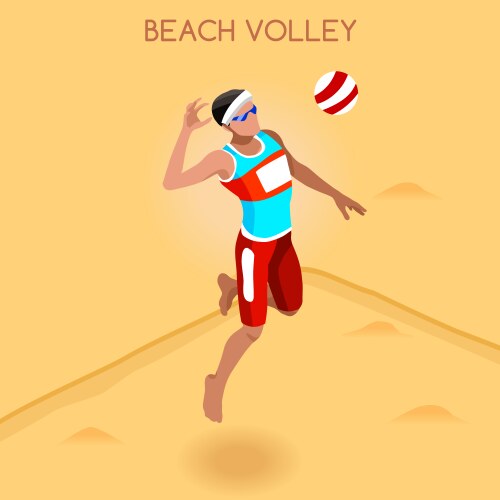 BEACH VOLLEY