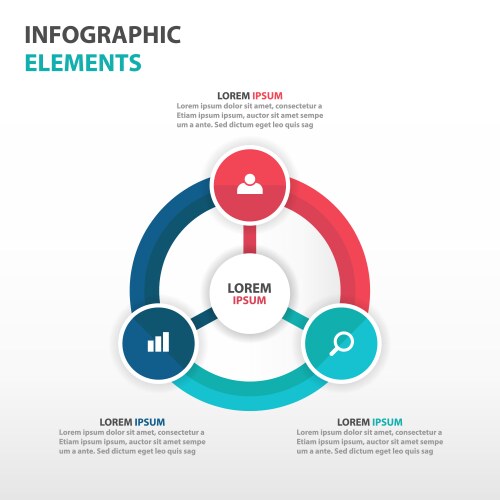 INFOGRAPHIC
ELEMENTS

LOREM IPSUM
Lorem ipsum dolor sit amet, consectetur a Etiam ipsum ipsum, auctor sit amet sempe um a ante. Sed dictum eget leo quis sag

LOREM
IPSUM

LOREM IPSUM
Lorem ipsum dolor sit amet, consectetur a Etiam ipsum ipsum, auctor sit amet sempe um a ante. Sed dictum eget leo quis sag

LOREM IPSUM
Lorem ipsum dolor sit amet, consectetur a Etiam ipsum ipsum, auctor sit amet sempe um a ante. Sed dictum eget leo quis sag