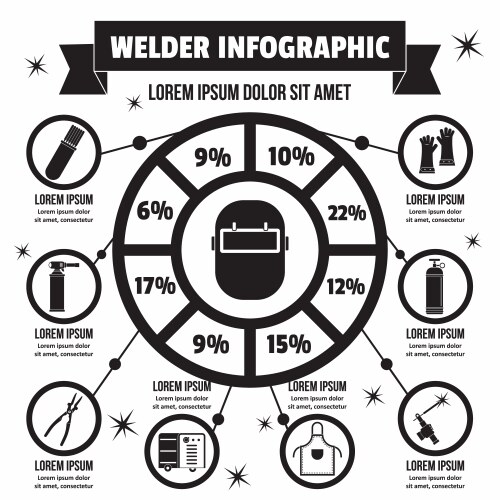 WELDER INFOGRAPHIC

LOREM IPSUM DOLOR SIT AMET

9%
10%
6%
22%
17%
12%
9%
15%

LOREM IPSUM
Lorem ipsum dolor sit amet, consectetur

LOREM IPSUM
Lorem ipsum dolor sit amet, consectetur

LOREM IPSUM
Lorem ipsum dolor sit amet, consectetur

LOREM IPSUM
Lorem ipsum dolor sit amet, consectetur

LOREM IPSUM
Lorem ipsum dolor sit amet, consectetur

LOREM IPSUM
Lorem ipsum dolor sit amet, consectetur

LOREM IPSUM
Lorem ipsum dolor sit amet, consectetur

LOREM IPSUM
Lorem ipsum dolor sit amet, consectetur