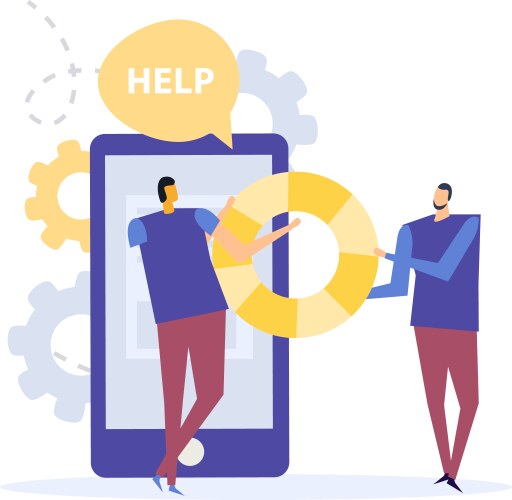 HELP