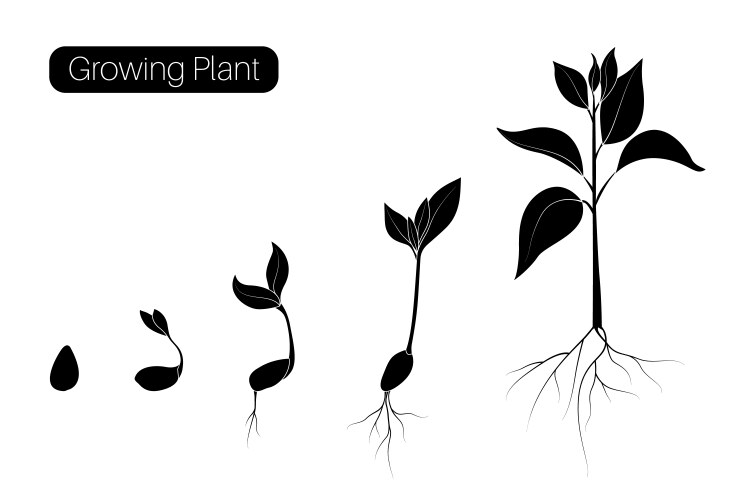 Growing Plant