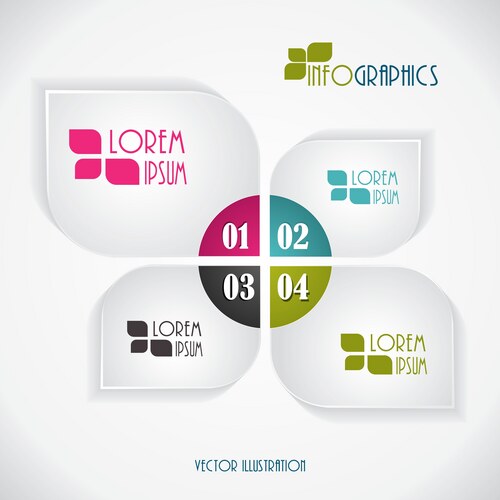 INFOGRAPHICS

LOREM IPSUM

LOREM IPSUM

01 02

03 04

LOREM IPSUM

LOREM IPSUM

VECTOR ILLUSTRATION