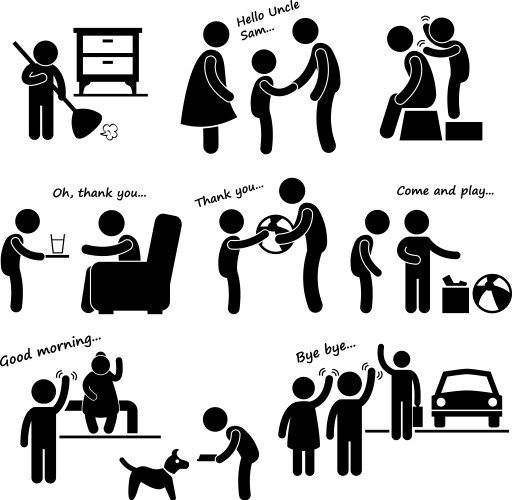 Hello Uncle Sam...

Oh, thank you...

Thank you...

Come and play...

Good morning...

Bye bye...