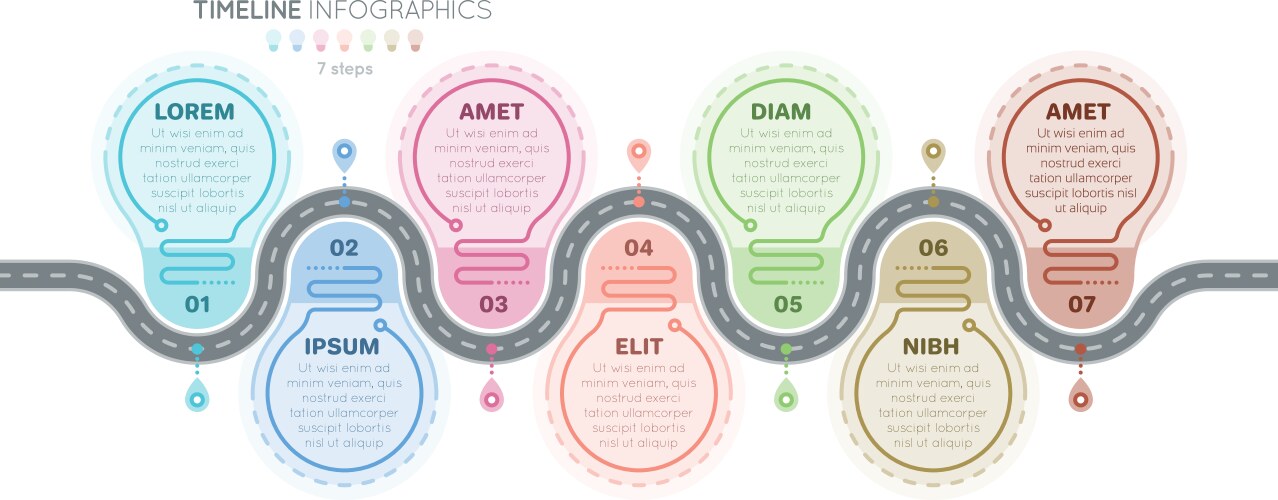 TIMELINE INFOGRAPHICS

7 steps

LOREM
Ut wisi enim ad minim veniam, quis nostrud exerci tation ullamcorper suscipit lobortis nisl ut aliquip

01

02

IPSUM
Ut wisi enim ad minim veniam, quis nostrud exerci tation ullamcorper suscipit lobortis nisl ut aliquip

AMET
Ut wisi enim ad minim veniam, quis nostrud exerci tation ullamcorper suscipit lobortis nisl ut aliquip

03

04

ELIT
Ut wisi enim ad minim veniam, quis nostrud exerci tation ullamcorper suscipit lobortis nisl ut aliquip

DIAM
Ut wisi enim ad minim veniam, quis nostrud exerci tation ullamcorper suscipit lobortis nisl ut aliquip

05

06

NIBH
Ut wisi enim ad minim veniam, quis nostrud exerci tation ullamcorper suscipit lobortis nisl ut aliquip

AMET
Ut wisi enim ad minim veniam, quis nostrud exerci tation ullamcorper suscipit lobortis nisl ut aliquip

07