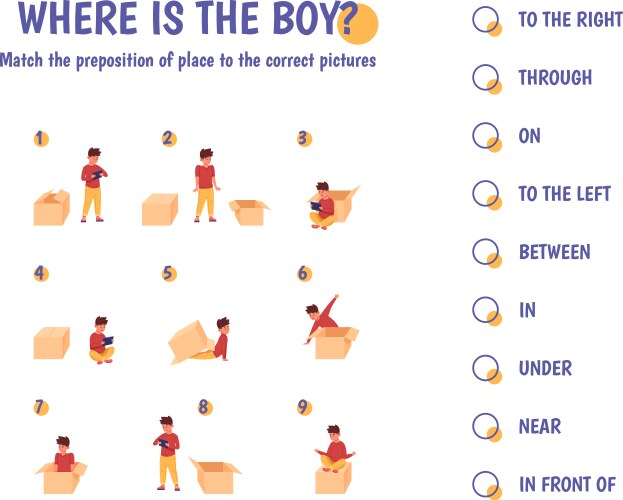 WHERE IS THE BOY?

Match the preposition of place to the correct pictures

1

2

3

4

5

6

7

8

9

TO THE RIGHT

THROUGH

ON

TO THE LEFT

BETWEEN

IN

UNDER

NEAR

IN FRONT OF