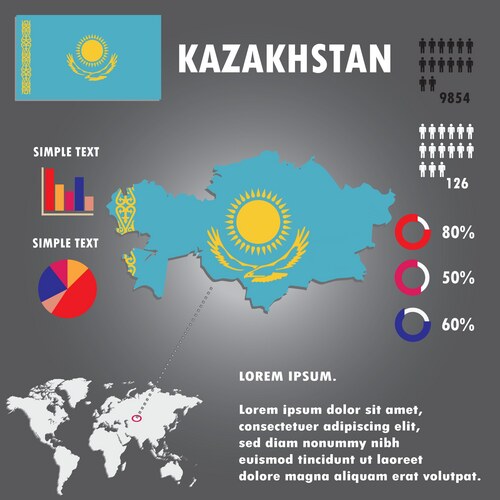 KAZAKHSTAN

9854

126

SIMPLE TEXT

SIMPLE TEXT

80%

50%

60%

LOREM IPSUM.

Lorem ipsum dolor sit amet, consectetuer adipiscing elit, sed diam nonummy nibh euismod tincidunt ut laoreet dolore magna aliquam erat volutpat.