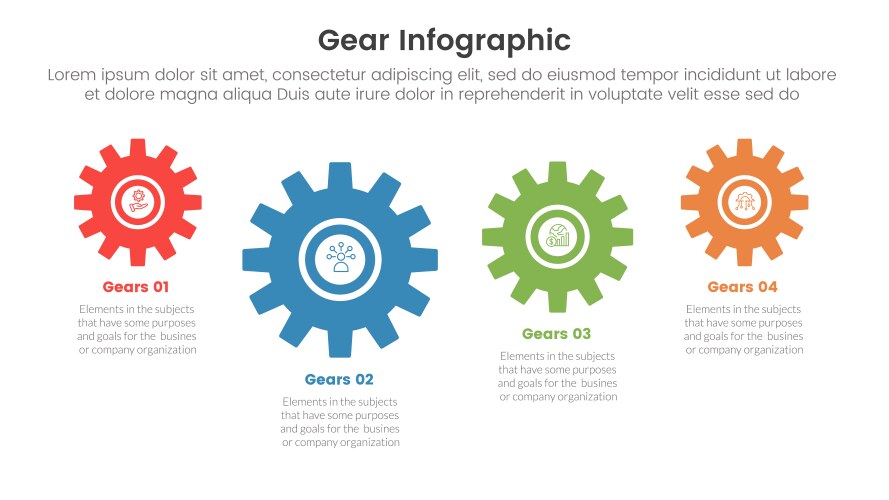 Gear Infographic

Lorem ipsum dolor sit amet, consectetur adipiscing elit, sed do eiusmod tempor incididunt ut labore et dolore magna aliqua Duis aute irure dolor in reprehenderit in voluptate velit esse sed do

Gears 01

Elements in the subjects that have some purposes and goals for the busines or company organization

Gears 02

Elements in the subjects that have some purposes and goals for the busines or company organization

Gears 03

Elements in the subjects that have some purposes and goals for the busines or company organization

Gears 04

Elements in the subjects that have some purposes and goals for the busines or company organization