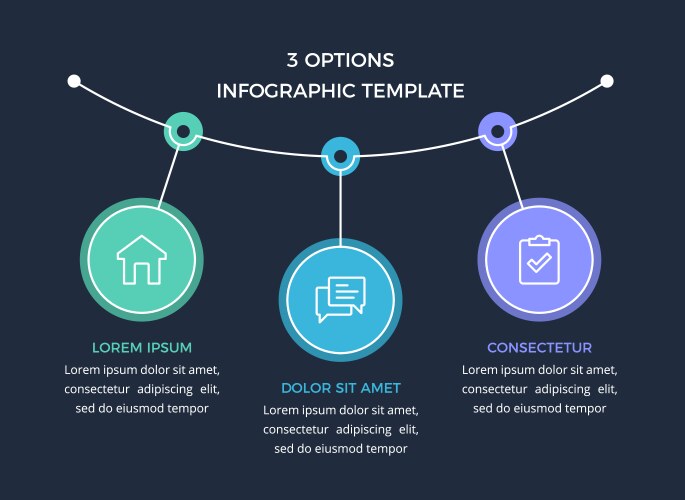 3 OPTIONS
INFOGRAPHIC TEMPLATE

LOREM IPSUM
Lorem ipsum dolor sit amet, consectetur adipiscing elit, sed do eiusmod tempor

DOLOR SIT AMET
Lorem ipsum dolor sit amet, consectetur adipiscing elit, sed do eiusmod tempor

CONSECTETUR
Lorem ipsum dolor sit amet, consectetur adipiscing elit, sed do eiusmod tempor