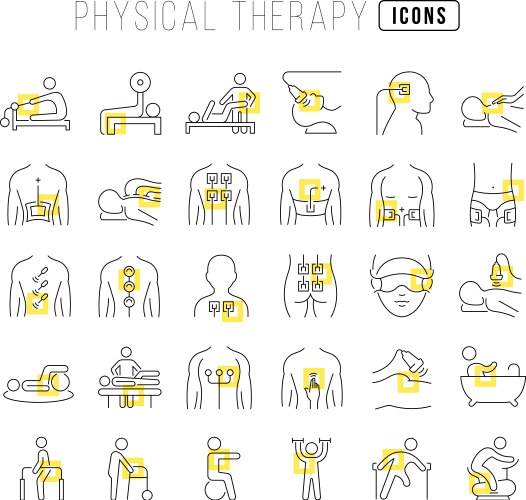 PHYSICAL THERAPY ICONS