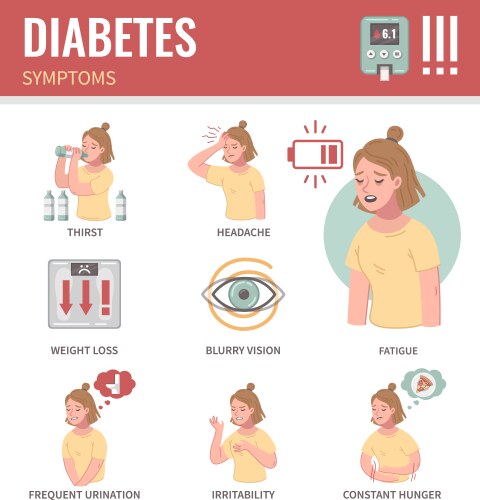 DIABETES
SYMPTOMS

6.1

!!!

THIRST

HEADACHE

WEIGHT LOSS

BLURRY VISION

FATIGUE

FREQUENT URINATION

IRRITABILITY

CONSTANT HUNGER