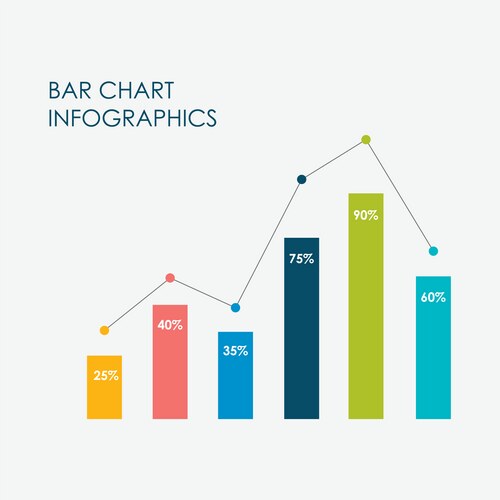 BAR CHART
INFOGRAPHICS

25%
40%
35%
75%
90%
60%