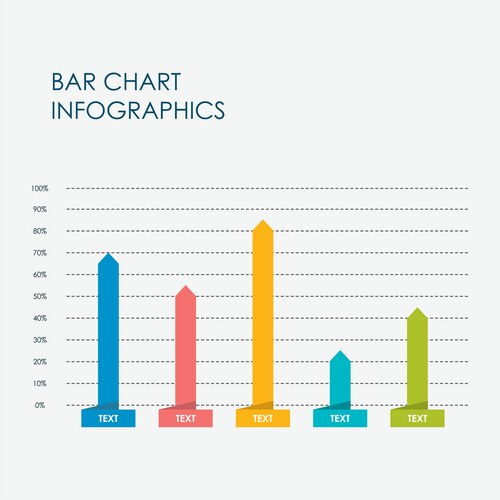 BAR CHART
INFOGRAPHICS

100%
90%
80%
70%
60%
50%
40%
30%
20%
10%
0%

TEXT
TEXT
TEXT
TEXT
TEXT