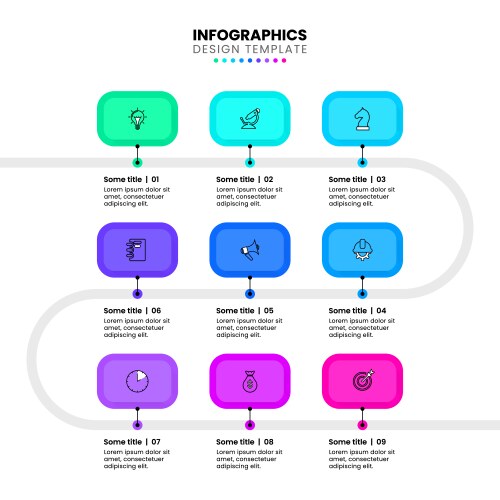 INFOGRAPHICS
DESIGN TEMPLATE

Some title | 01
Lorem ipsum dolor sit amet, consectetuer adipiscing elit.

Some title | 02
Lorem ipsum dolor sit amet, consectetuer adipiscing elit.

Some title | 03
Lorem ipsum dolor sit amet, consectetuer adipiscing elit.

Some title | 06
Lorem ipsum dolor sit amet, consectetuer adipiscing elit.

Some title | 05
Lorem ipsum dolor sit amet, consectetuer adipiscing elit.

Some title | 04
Lorem ipsum dolor sit amet, consectetuer adipiscing elit.

Some title | 07
Lorem ipsum dolor sit amet, consectetuer adipiscing elit.

Some title | 08
Lorem ipsum dolor sit amet, consectetuer adipiscing elit.

Some title | 09
Lorem ipsum dolor sit amet, consectetuer adipiscing elit.