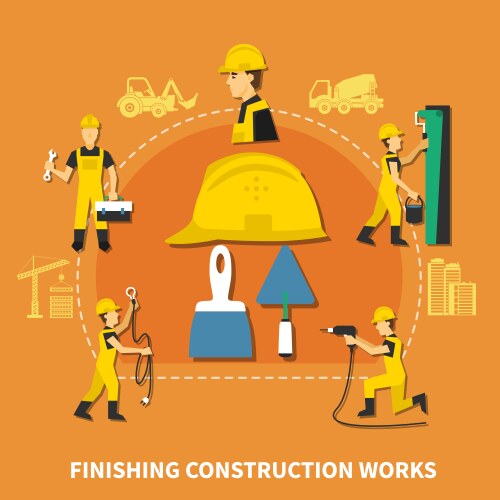 FINISHING CONSTRUCTION WORKS