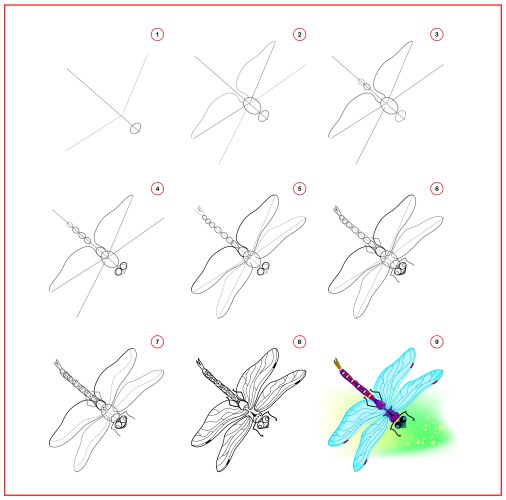 1

2

3

4

5

6

7

8

9