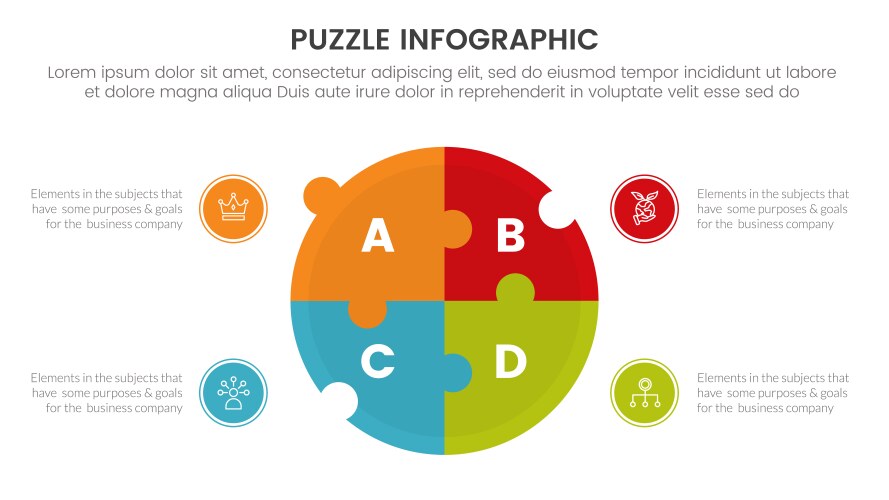 PUZZLE INFOGRAPHIC

Lorem ipsum dolor sit amet, consectetur adipiscing elit, sed do eiusmod tempor incididunt ut labore et dolore magna aliqua Duis aute irure dolor in reprehenderit in voluptate velit esse sed do

Elements in the subjects that have some purposes & goals for the business company

A

B

Elements in the subjects that have some purposes & goals for the business company

Elements in the subjects that have some purposes & goals for the business company

C

D

Elements in the subjects that have some purposes & goals for the business company