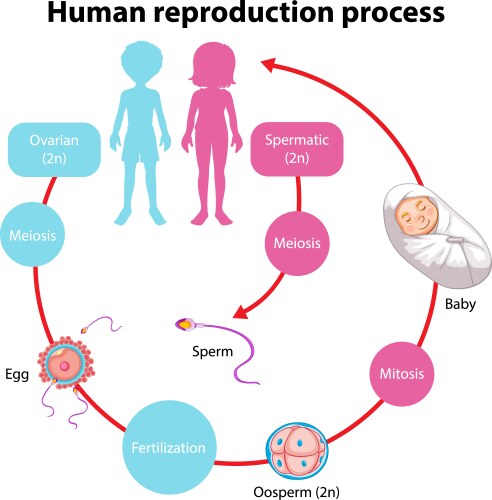 Human reproduction process

Ovarian (2n)

Spermatic (2n)

Meiosis

Meiosis

Baby

Sperm

Egg

Mitosis

Fertilization

Oosperm (2n)