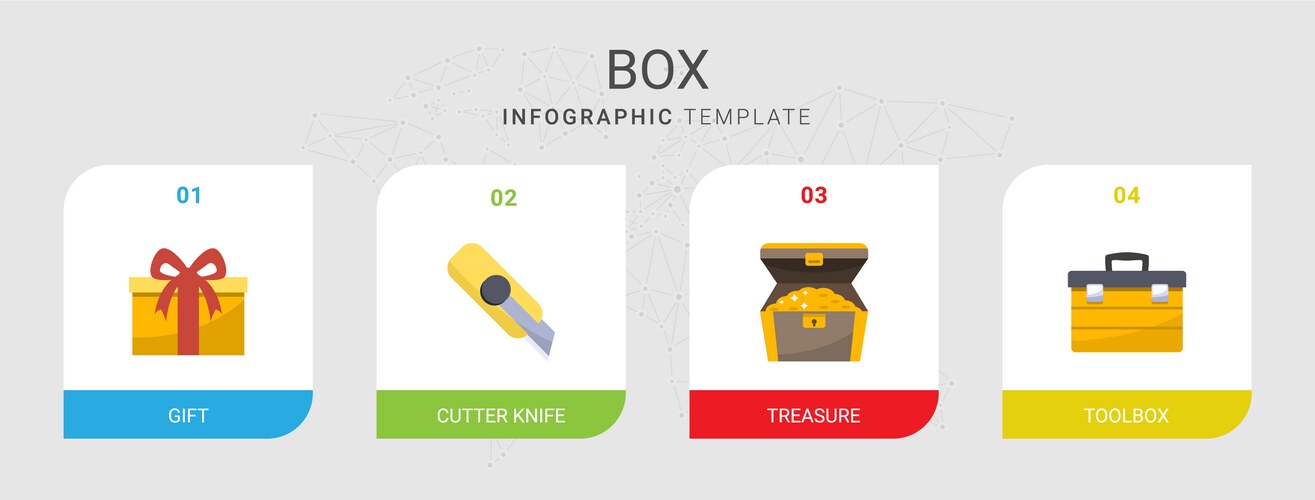 BOX
INFOGRAPHIC TEMPLATE

01
GIFT

02
CUTTER KNIFE

03
TREASURE

04
TOOLBOX