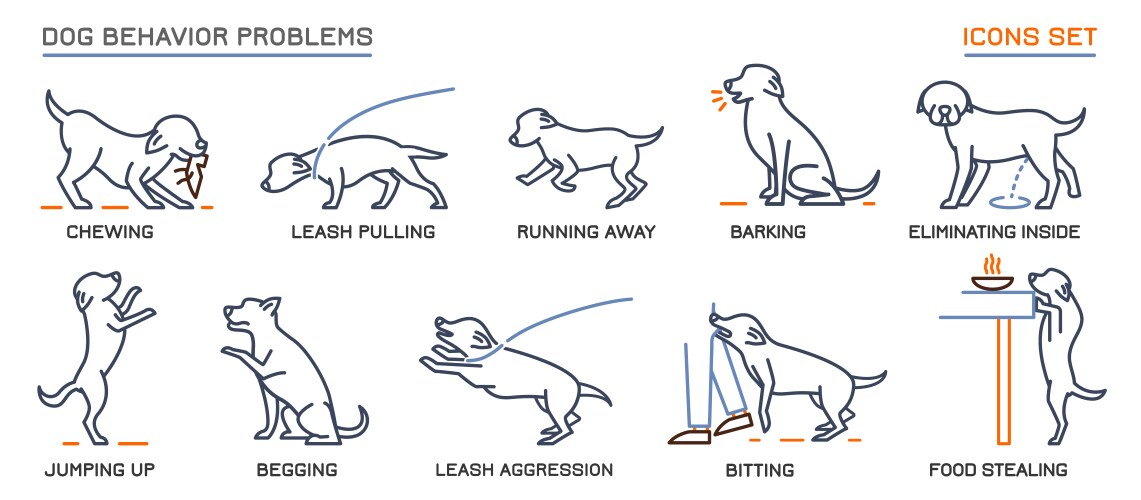 DOG BEHAVIOR PROBLEMS

ICONS SET

CHEWING

LEASH PULLING

RUNNING AWAY

BARKING

ELIMINATING INSIDE

JUMPING UP

BEGGING

LEASH AGGRESSION

BITTING

FOOD STEALING