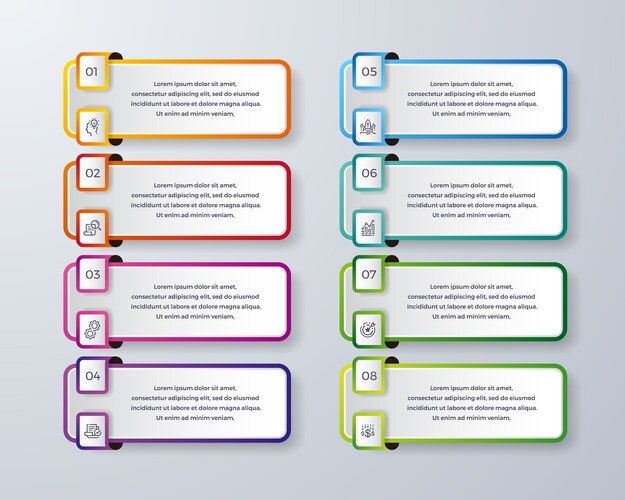 01

Lorem ipsum dolor sit amet, consectetur adipiscing elit, sed do eiusmod incididunt ut labore et dolore magna aliqua. Ut enim ad minim veniam,

02

Lorem ipsum dolor sit amet, consectetur adipiscing elit, sed do eiusmod incididunt ut labore et dolore magna aliqua. Ut enim ad minim veniam,

03

Lorem ipsum dolor sit amet, consectetur adipiscing elit, sed do eiusmod incididunt ut labore et dolore magna aliqua. Ut enim ad minim veniam,

04

Lorem ipsum dolor sit amet, consectetur adipiscing elit, sed do eiusmod incididunt ut labore et dolore magna aliqua. Ut enim ad minim veniam,

05

Lorem ipsum dolor sit amet, consectetur adipiscing elit, sed do eiusmod incididunt ut labore et dolore magna aliqua. Ut enim ad minim veniam,

06

Lorem ipsum dolor sit amet, consectetur adipiscing elit, sed do eiusmod incididunt ut labore et dolore magna aliqua. Ut enim ad minim veniam,

07

Lorem ipsum dolor sit amet, consectetur adipiscing elit, sed do eiusmod incididunt ut labore et dolore magna aliqua. Ut enim ad minim veniam,

08

Lorem ipsum dolor sit amet, consectetur adipiscing elit, sed do eiusmod incididunt ut labore et dolore magna aliqua. Ut enim ad minim veniam,