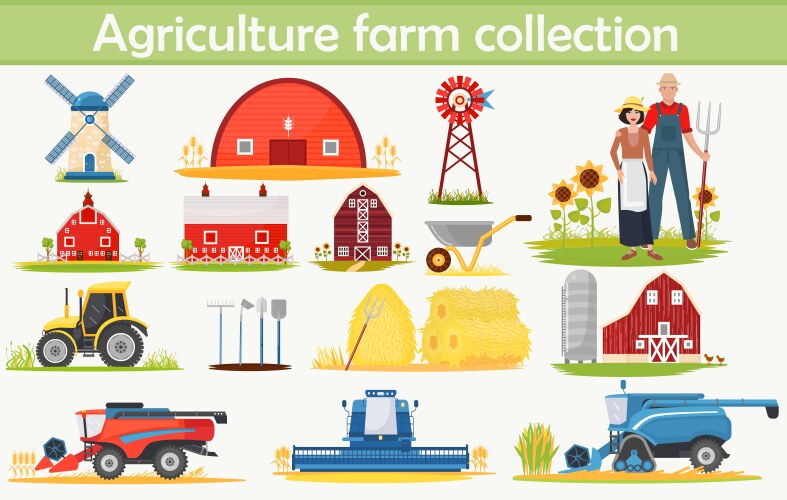 Agriculture farm collection