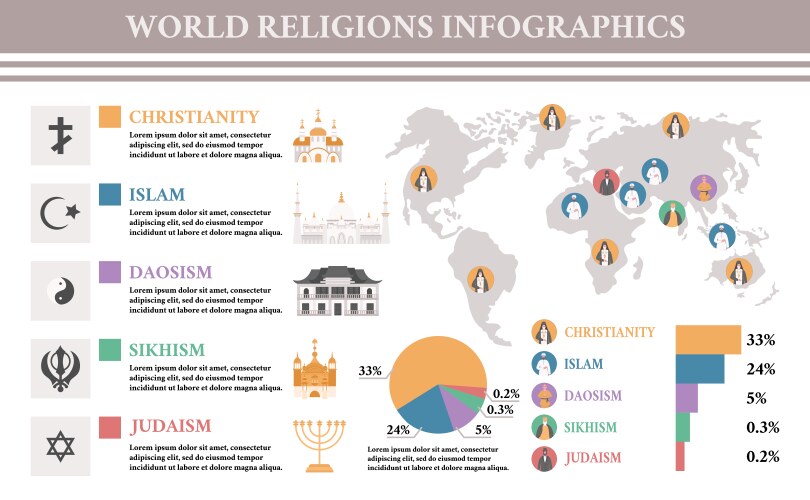 WORLD RELIGIONS INFOGRAPHICS

CHRISTIANITY
Lorem ipsum dolor sit amet, consectetur adipiscing elit, sed do eiusmod tempor incididunt ut labore et dolore magna aliqua.

ISLAM
Lorem ipsum dolor sit amet, consectetur adipiscing elit, sed do eiusmod tempor incididunt ut labore et dolore magna aliqua.

DAOSISM
Lorem ipsum dolor sit amet, consectetur adipiscing elit, sed do eiusmod tempor incididunt ut labore et dolore magna aliqua.

SIKHISM
Lorem ipsum dolor sit amet, consectetur adipiscing elit, sed do eiusmod tempor incididunt ut labore et dolore magna aliqua.

JUDAISM
Lorem ipsum dolor sit amet, consectetur adipiscing elit, sed do eiusmod tempor incididunt ut labore et dolore magna aliqua.

33%
0.2%
0.3%
24%
5%

Lorem ipsum dolor sit amet, consectetur adipiscing elit, sed do eiusmod tempor incididunt ut labore et dolore magna aliqua.

CHRISTIANITY
ISLAM
DAOSISM
SIKHISM
JUDAISM

33%
24%
5%
0.3%
0.2%