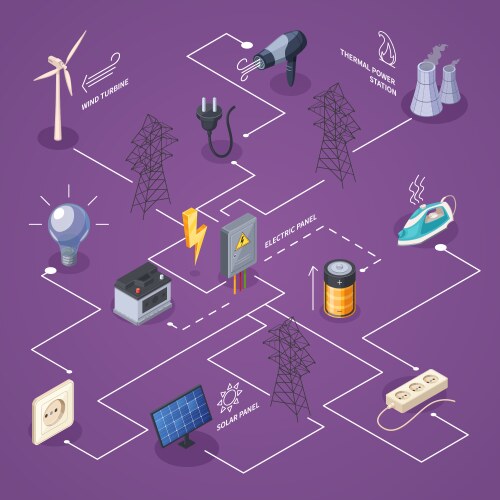 WIND TURBINE

THERMAL POWER STATION

ELECTRIC PANEL

SOLAR PANEL