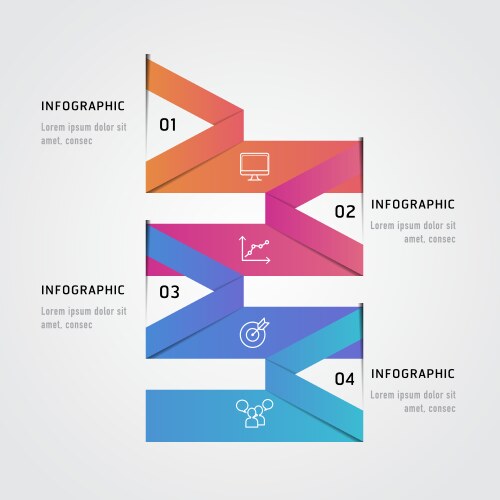 INFOGRAPHIC
Lorem ipsum dolor sit amet, consec

01

02

INFOGRAPHIC
Lorem ipsum dolor sit amet, consec

INFOGRAPHIC
Lorem ipsum dolor sit amet, consec

03

04

INFOGRAPHIC
Lorem ipsum dolor sit amet, consec