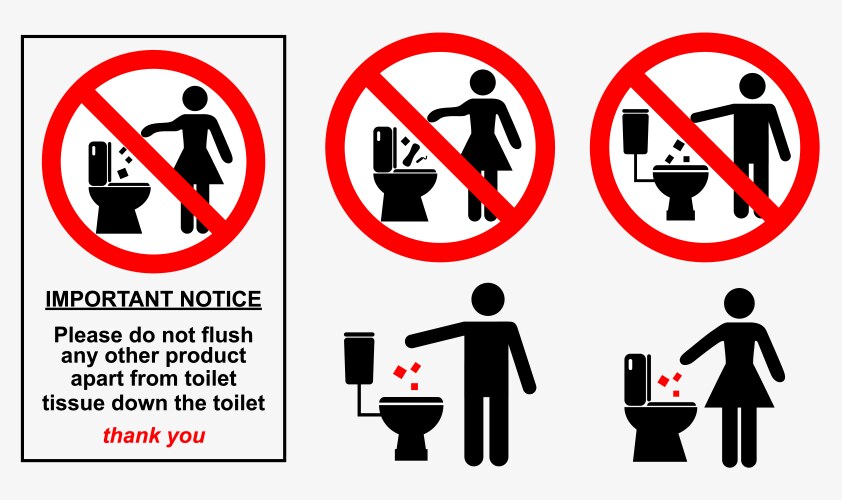 IMPORTANT NOTICE

Please do not flush any other product apart from toilet tissue down the toilet

thank you