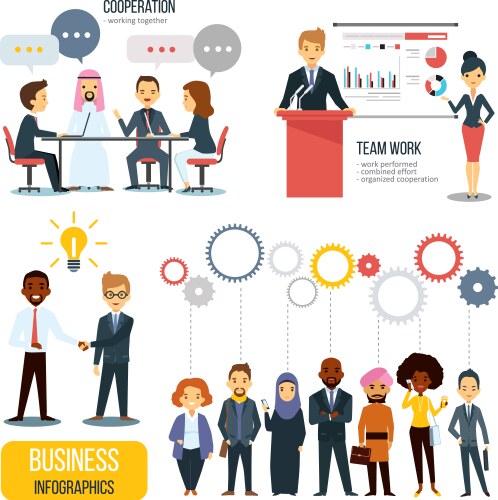 COOPERATION
- working together

TEAM WORK
- work performed
- combined effort
- organized cooperation

BUSINESS
INFOGRAPHICS