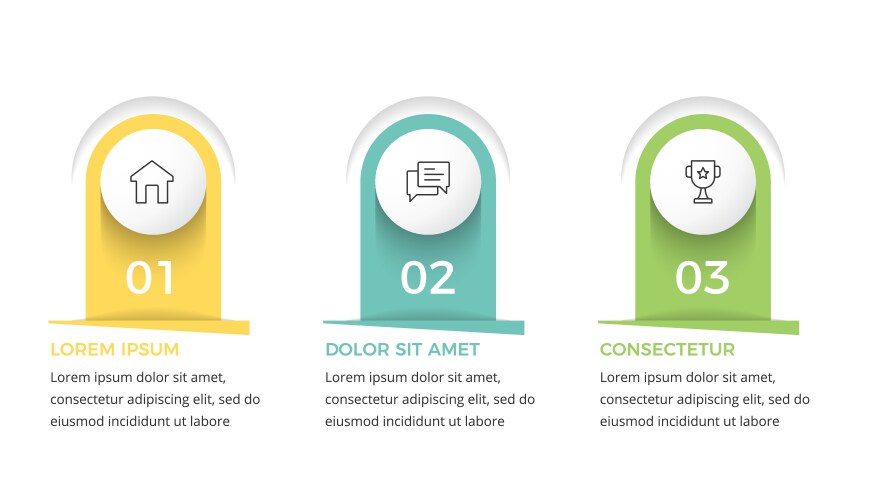 01

LOREM IPSUM

Lorem ipsum dolor sit amet, consectetur adipiscing elit, sed do eiusmod incididunt ut labore

02

DOLOR SIT AMET

Lorem ipsum dolor sit amet, consectetur adipiscing elit, sed do eiusmod incididunt ut labore

03

CONSECTETUR

Lorem ipsum dolor sit amet, consectetur adipiscing elit, sed do eiusmod incididunt ut labore