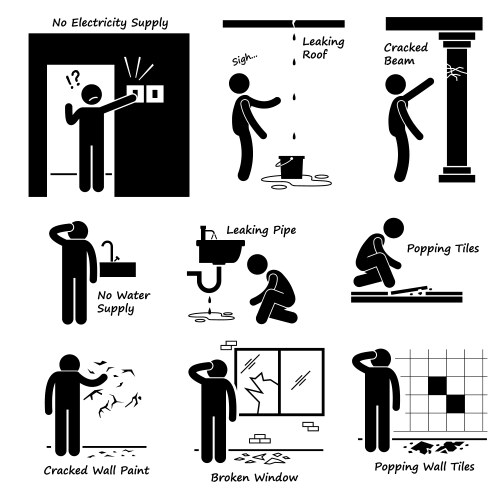 No Electricity Supply

!?

Sigh...

Leaking Roof

Cracked Beam

No Water Supply

Leaking Pipe

Popping Tiles

Cracked Wall Paint

Broken Window

Popping Wall Tiles