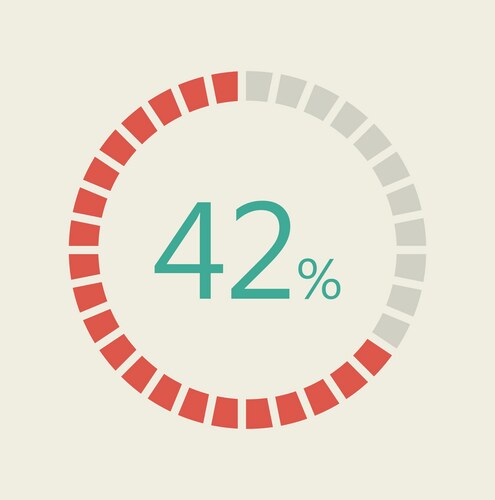 42%