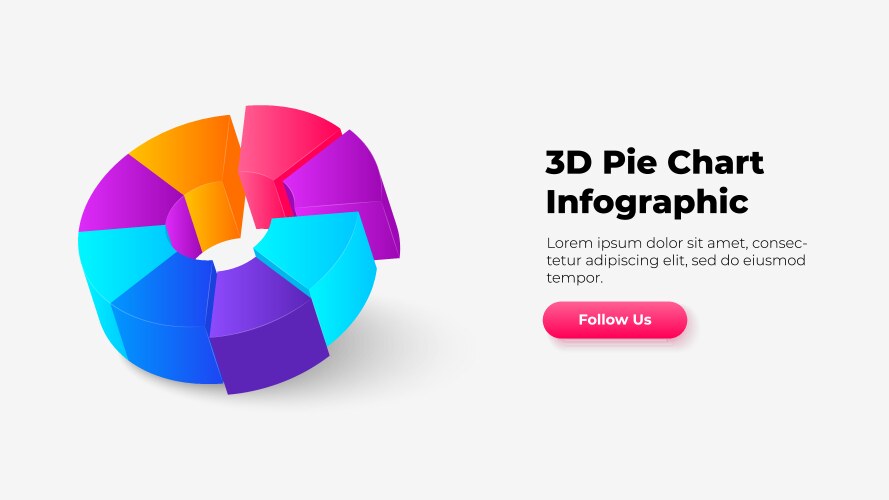 3D Pie Chart Infographic

Lorem ipsum dolor sit amet, consectetur adipiscing elit, sed do eiusmod tempor.

Follow Us