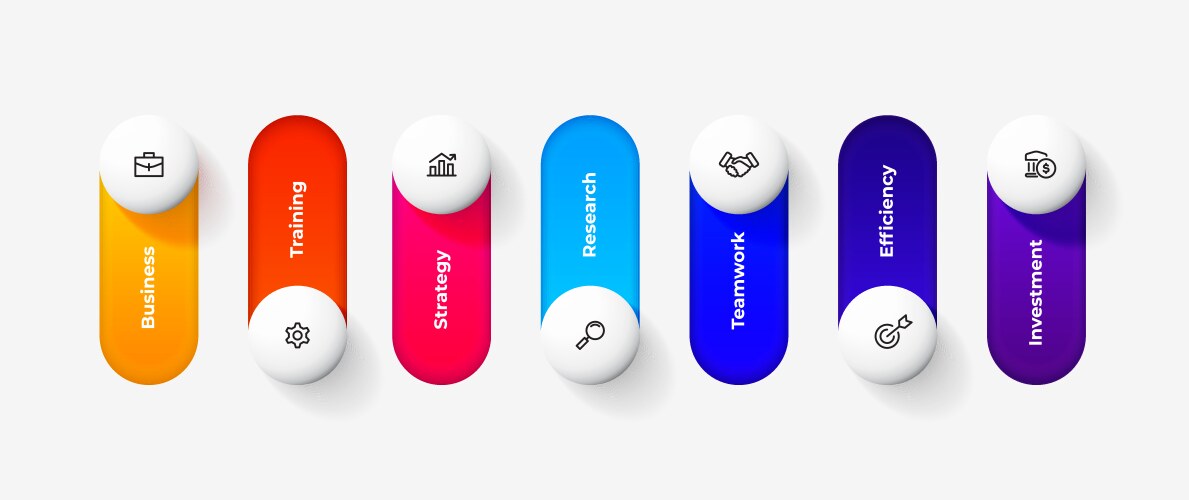 Business

Training

Strategy

Research

Teamwork

Efficiency

Investment