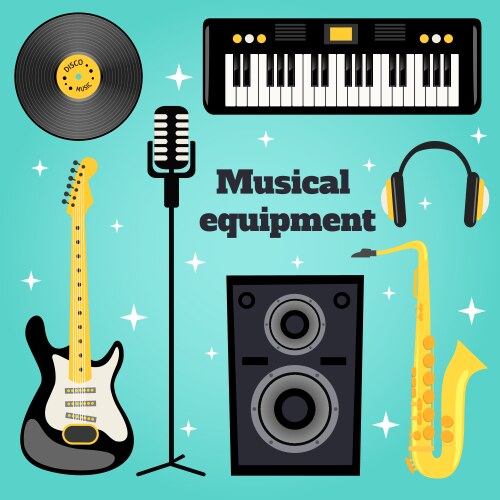 DISCO MUSIC

Musical equipment