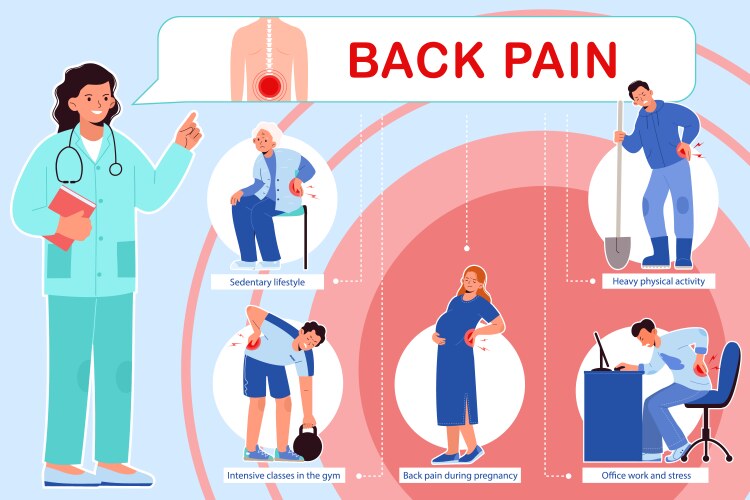 BACK PAIN

Sedentary lifestyle

Heavy physical activity

Intensive classes in the gym

Back pain during pregnancy

Office work and stress