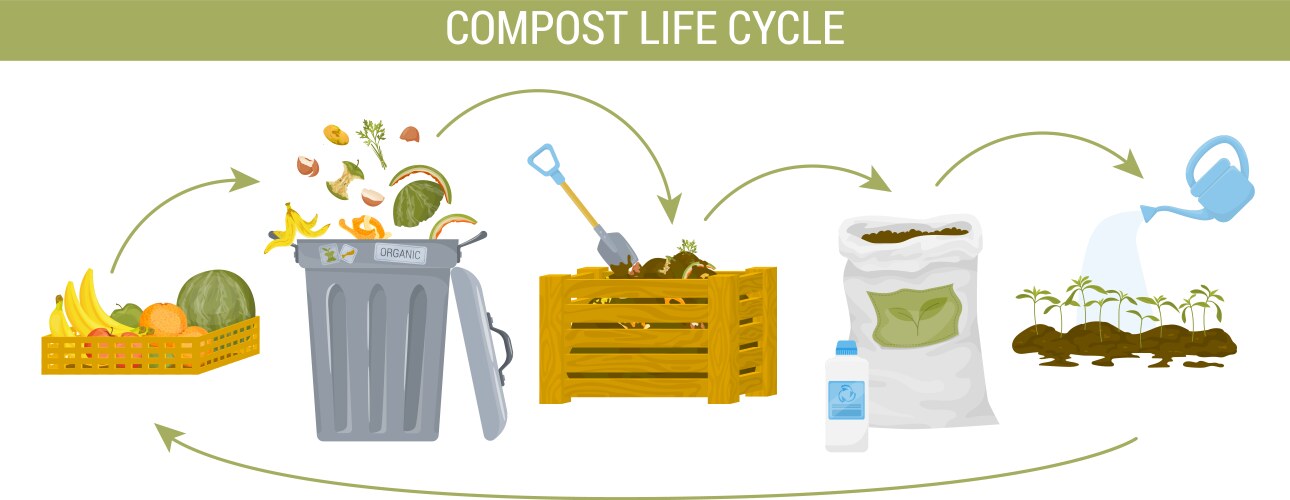 COMPOST LIFE CYCLE

ORGANIC