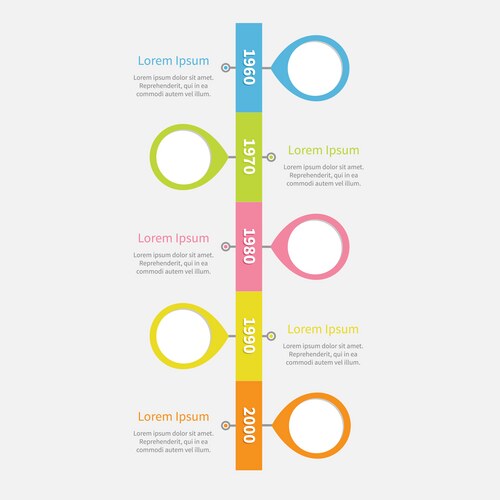 Lorem Ipsum
Lorem ipsum dolor sit amet. Reprehenderit, qui in ea commodi autem vel illum.

1960

1970

Lorem Ipsum
Lorem ipsum dolor sit amet. Reprehenderit, qui in ea commodi autem vel illum.

Lorem Ipsum
Lorem ipsum dolor sit amet. Reprehenderit, qui in ea commodi autem vel illum.

1980

1990

Lorem Ipsum
Lorem ipsum dolor sit amet. Reprehenderit, qui in ea commodi autem vel illum.

Lorem Ipsum
Lorem ipsum dolor sit amet. Reprehenderit, qui in ea commodi autem vel illum.

2000