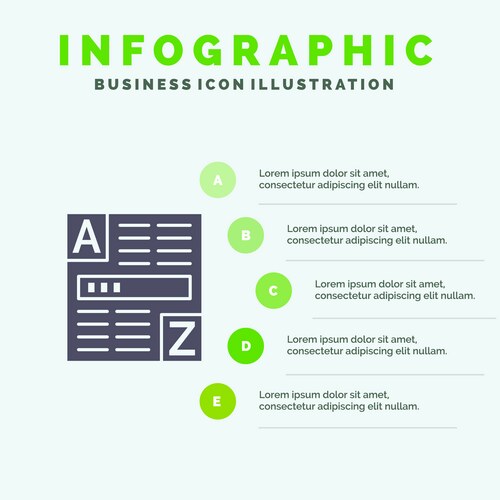 INFOGRAPHIC
BUSINESS ICON ILLUSTRATION

A Z

A Lorem ipsum dolor sit amet, consectetur adipiscing elit nullam.

B Lorem ipsum dolor sit amet, consectetur adipiscing elit nullam.

C Lorem ipsum dolor sit amet, consectetur adipiscing elit nullam.

D Lorem ipsum dolor sit amet, consectetur adipiscing elit nullam.

E Lorem ipsum dolor sit amet, consectetur adipiscing elit nullam.