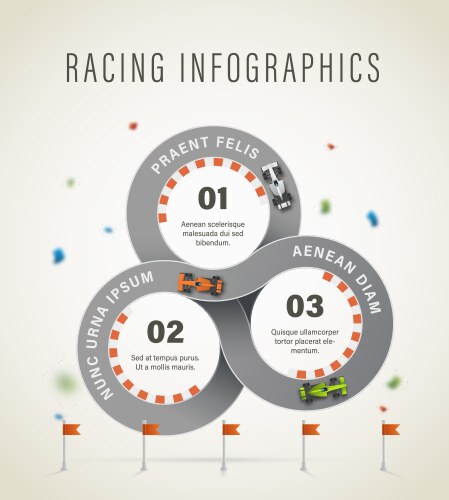 RACING INFOGRAPHICS

PRAENT FELIS

01

Aenean scelerisque malesuada dui sed bibendum.

NUNC URNA IPSUM

02

Sed at tempus purus. Ut a mollis mauris.

AENEAN DIAM

03

Quisque ullamcorper tortor placerat elementum.