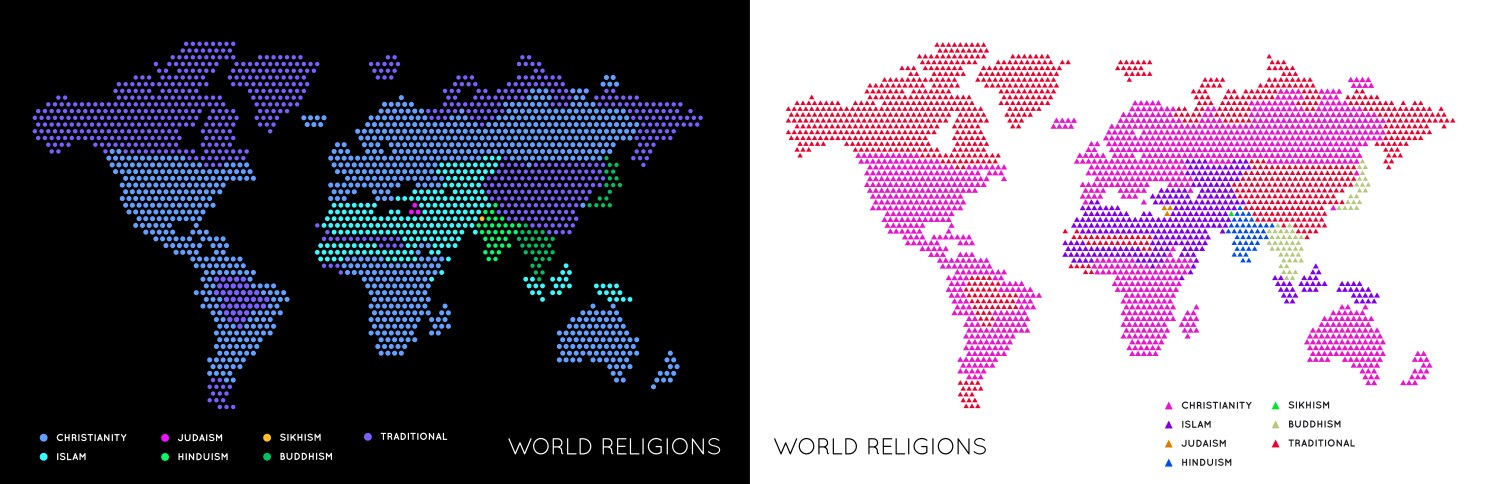 CHRISTIANITY
ISLAM
JUDAISM
HINDUISM
SIKHISM
BUDDHISM
TRADITIONAL

WORLD RELIGIONS

WORLD RELIGIONS

CHRISTIANITY
ISLAM
JUDAISM
HINDUISM
SIKHISM
BUDDHISM
TRADITIONAL