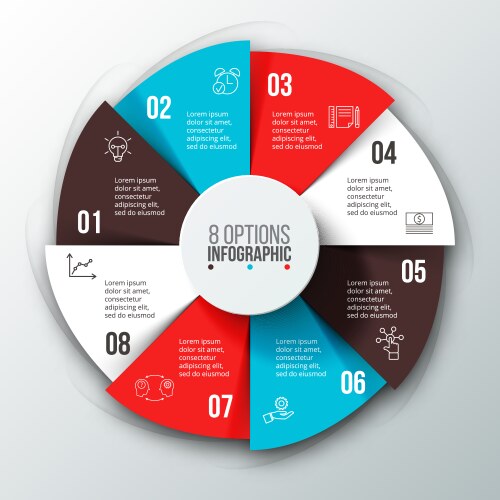 8 OPTIONS
INFOGRAPHIC

01
Lorem ipsum dolor sit amet, consectetur adipiscing elit, sed do eiusmod

02
Lorem ipsum dolor sit amet, consectetur adipiscing elit, sed do eiusmod

03
Lorem ipsum dolor sit amet, consectetur adipiscing elit, sed do eiusmod

04
Lorem ipsum dolor sit amet, consectetur adipiscing elit, sed do eiusmod

05
Lorem ipsum dolor sit amet, consectetur adipiscing elit, sed do eiusmod

06
Lorem ipsum dolor sit amet, consectetur adipiscing elit, sed do eiusmod

07
Lorem ipsum dolor sit amet, consectetur adipiscing elit, sed do eiusmod

08
Lorem ipsum dolor sit amet, consectetur adipiscing elit, sed do eiusmod