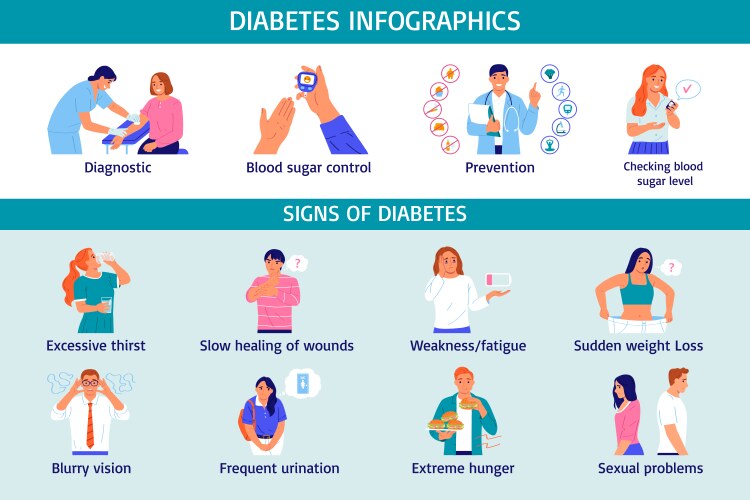 DIABETES INFOGRAPHICS

Diagnostic

Blood sugar control

Prevention

Checking blood sugar level

SIGNS OF DIABETES

Excessive thirst

Slow healing of wounds

Weakness/fatigue

Sudden weight Loss

Blurry vision

Frequent urination

Extreme hunger

Sexual problems