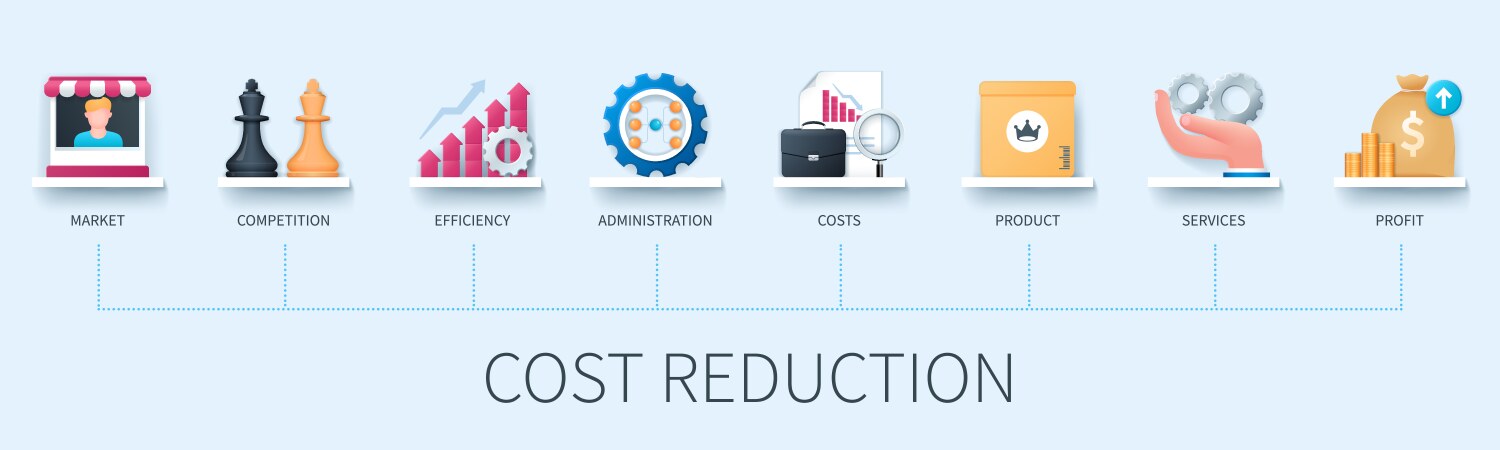 MARKET

COMPETITION

EFFICIENCY

ADMINISTRATION

COSTS

PRODUCT

SERVICES

PROFIT

COST REDUCTION