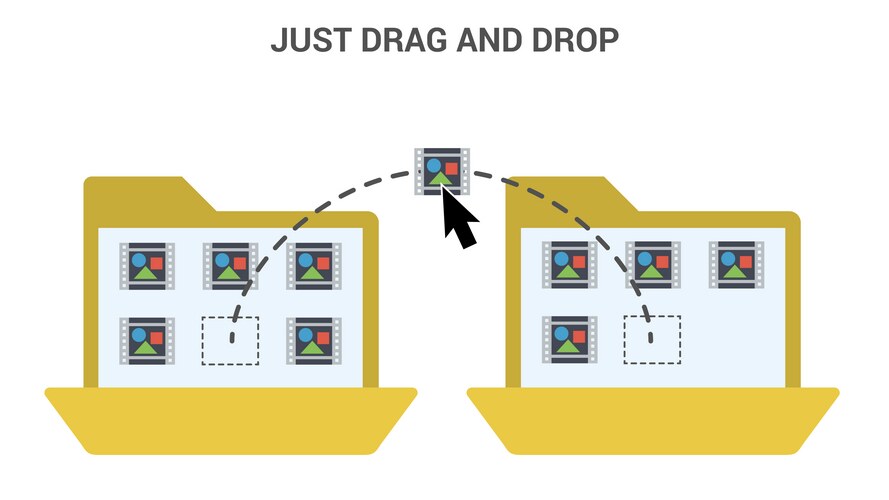 JUST DRAG AND DROP