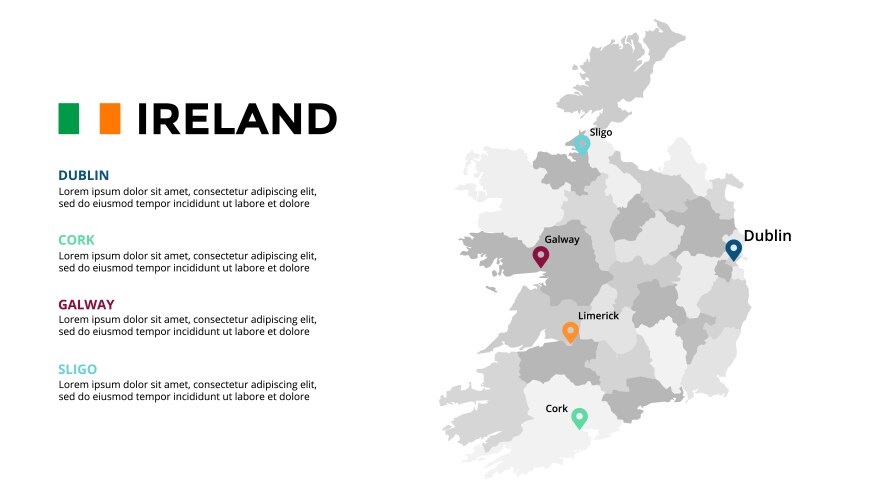 IRELAND

DUBLIN
Lorem ipsum dolor sit amet, consectetur adipiscing elit, sed do eiusmod tempor incididunt ut labore et dolore

CORK
Lorem ipsum dolor sit amet, consectetur adipiscing elit, sed do eiusmod tempor incididunt ut labore et dolore

GALWAY
Lorem ipsum dolor sit amet, consectetur adipiscing elit, sed do eiusmod tempor incididunt ut labore et dolore

SLIGO
Lorem ipsum dolor sit amet, consectetur adipiscing elit, sed do eiusmod tempor incididunt ut labore et dolore

Sligo

Galway

Dublin

Limerick

Cork