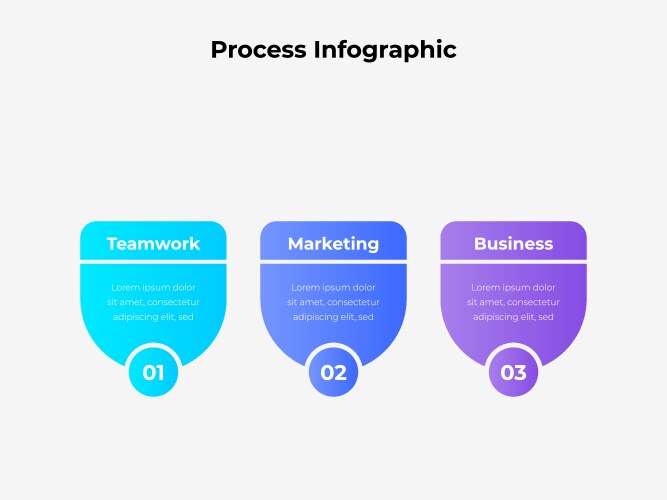 Process Infographic

Teamwork

Lorem ipsum dolor sit amet, consectetur adipiscing elit, sed

01

Marketing

Lorem ipsum dolor sit amet, consectetur adipiscing elit, sed

02

Business

Lorem ipsum dolor sit amet, consectetur adipiscing elit, sed

03