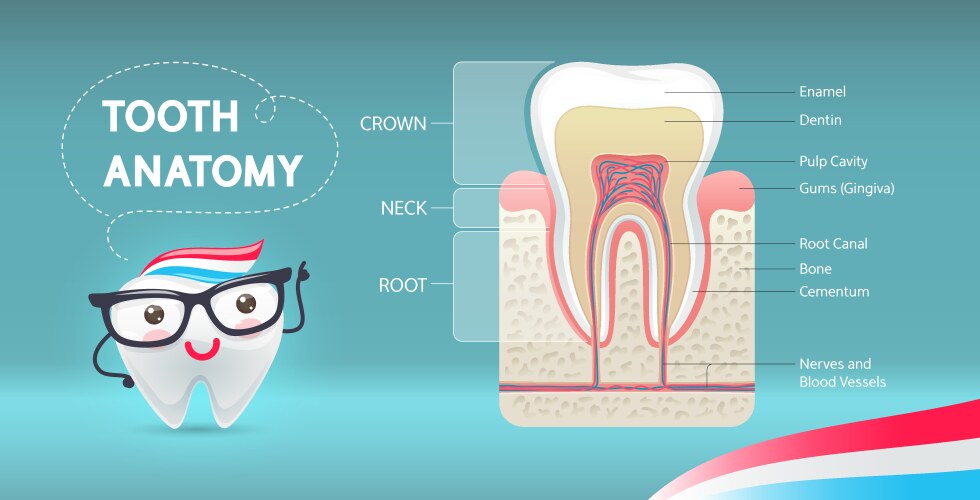 TOOTH ANATOMY

CROWN

NECK

ROOT

Enamel

Dentin

Pulp Cavity

Gums (Gingiva)

Root Canal

Bone

Cementum

Nerves and Blood Vessels