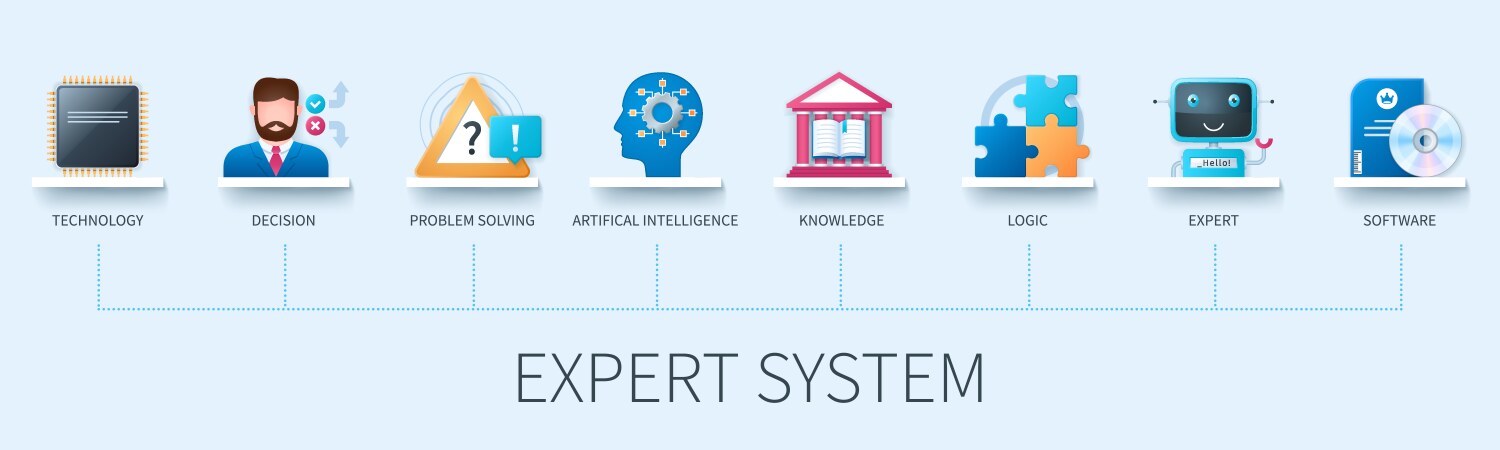 ?

!

_Hello!

TECHNOLOGY

DECISION

PROBLEM SOLVING

ARTIFICAL INTELLIGENCE

KNOWLEDGE

LOGIC

EXPERT

SOFTWARE

EXPERT SYSTEM